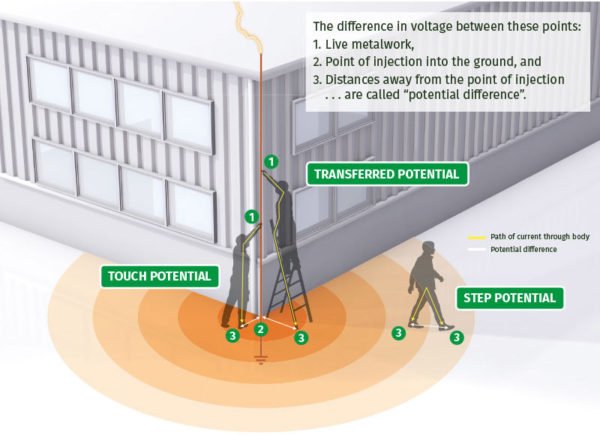 The difference in voltage between these points:
1. Live metalwork,
2. Point of injection into the ground, and
3. Distances away from the point of injection
. . . are called "potential difference".

1

TRANSFERRED POTENTIAL

1

Path of current through body
Potential difference

TOUCH POTENTIAL

STEP POTENTIAL

3 2 3

3 3