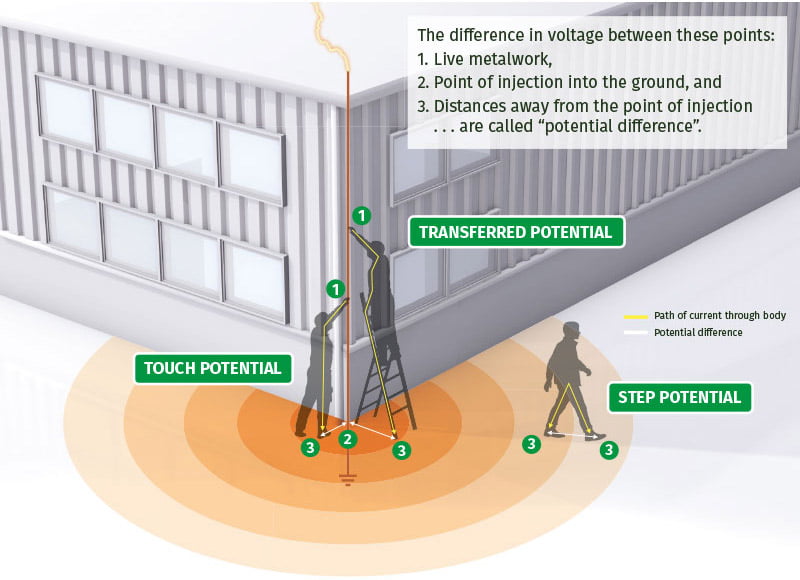 The difference in voltage between these points:
1. Live metalwork,
2. Point of injection into the ground, and
3. Distances away from the point of injection . . . are called “potential difference”.

1
TRANSFERRED POTENTIAL
1
Path of current through body
Potential difference
TOUCH POTENTIAL
STEP POTENTIAL
3
2
3
3
3