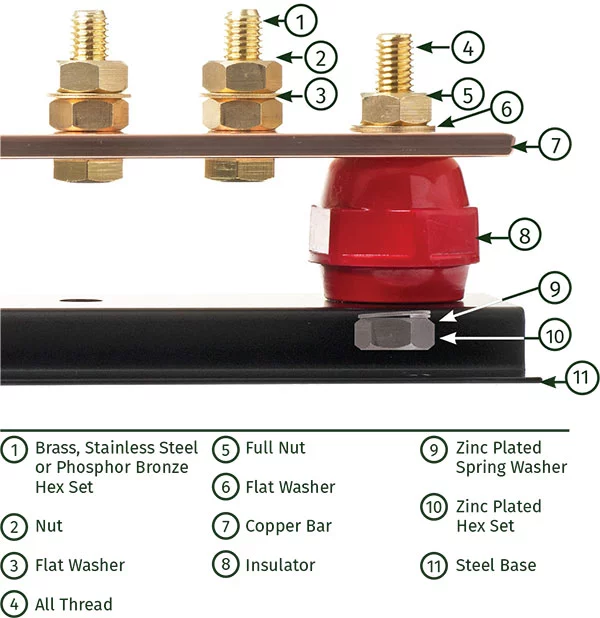 1
2
3
4
5
6
7
8
9
10
11

1 Brass, Stainless Steel or Phosphor Bronze Hex Set

2 Nut

3 Flat Washer

4 All Thread

5 Full Nut

6 Flat Washer

7 Copper Bar

8 Insulator

9 Zinc Plated Spring Washer

10 Zinc Plated Hex Set

11 Steel Base