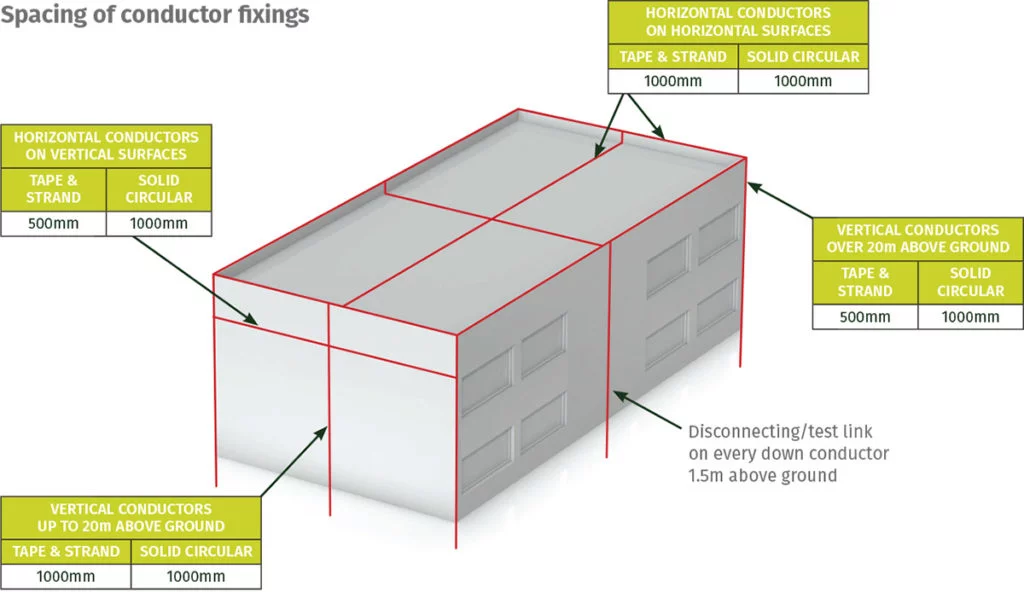 Spacing of conductor fixings

HORIZONTAL CONDUCTORS ON HORIZONTAL SURFACES

| TAPE & STRAND | SOLID CIRCULAR |
|---|---|
| 1000mm | 1000mm |

HORIZONTAL CONDUCTORS ON VERTICAL SURFACES

| TAPE & STRAND | SOLID CIRCULAR |
|---|---|
| 500mm | 1000mm |

VERTICAL CONDUCTORS OVER 20m ABOVE GROUND

| TAPE & STRAND | SOLID CIRCULAR |
|---|---|
| 500mm | 1000mm |

Disconnecting/test link on every down conductor 1.5m above ground

VERTICAL CONDUCTORS UP TO 20m ABOVE GROUND

| TAPE & STRAND | SOLID CIRCULAR |
|---|---|
| 1000mm | 1000mm |