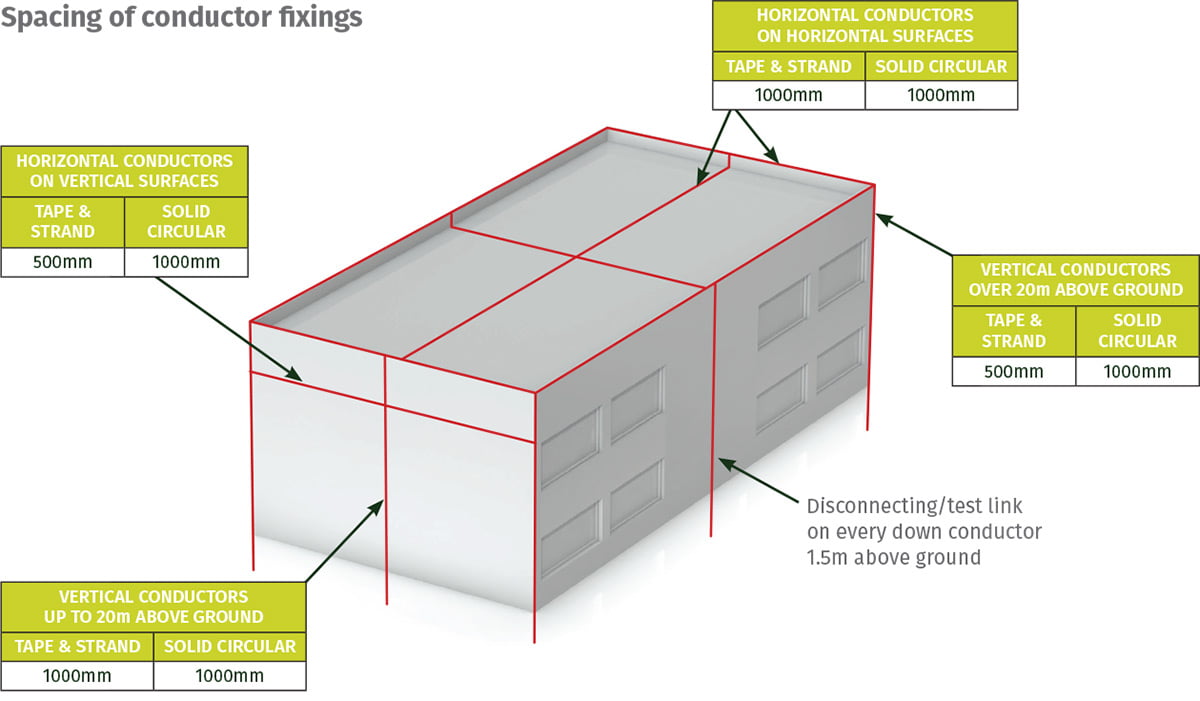 Spacing of conductor fixings

HORIZONTAL CONDUCTORS ON HORIZONTAL SURFACES

| TAPE & STRAND | SOLID CIRCULAR |
|---|---|
| 1000mm | 1000mm |

HORIZONTAL CONDUCTORS ON VERTICAL SURFACES

| TAPE & STRAND | SOLID CIRCULAR |
|---|---|
| 500mm | 1000mm |

VERTICAL CONDUCTORS OVER 20m ABOVE GROUND

| TAPE & STRAND | SOLID CIRCULAR |
|---|---|
| 500mm | 1000mm |

Disconnecting/test link on every down conductor 1.5m above ground

VERTICAL CONDUCTORS UP TO 20m ABOVE GROUND

| TAPE & STRAND | SOLID CIRCULAR |
|---|---|
| 1000mm | 1000mm |