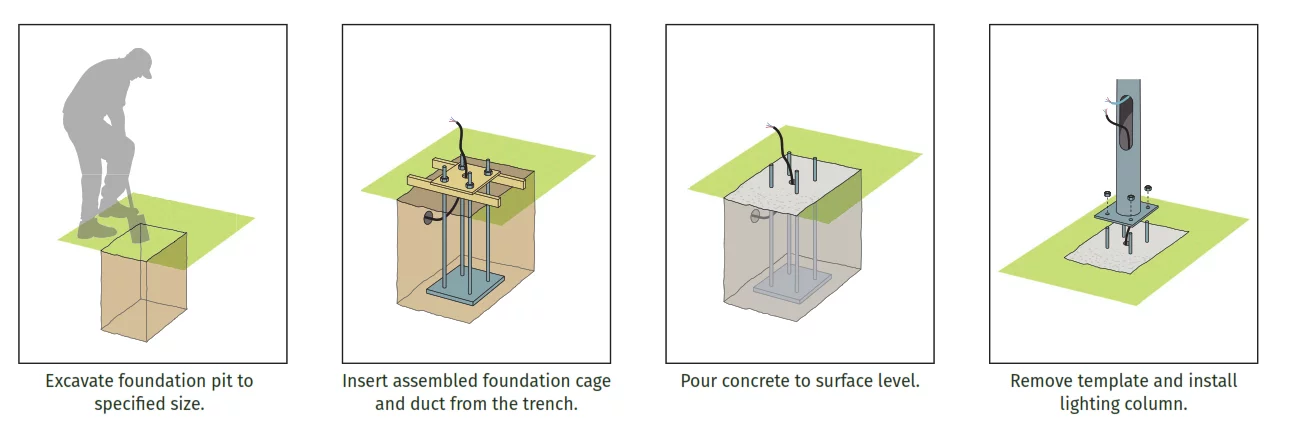 Excavate foundation pit to specified size.

Insert assembled foundation cage and duct from the trench.

Pour concrete to surface level.

Remove template and install lighting column.